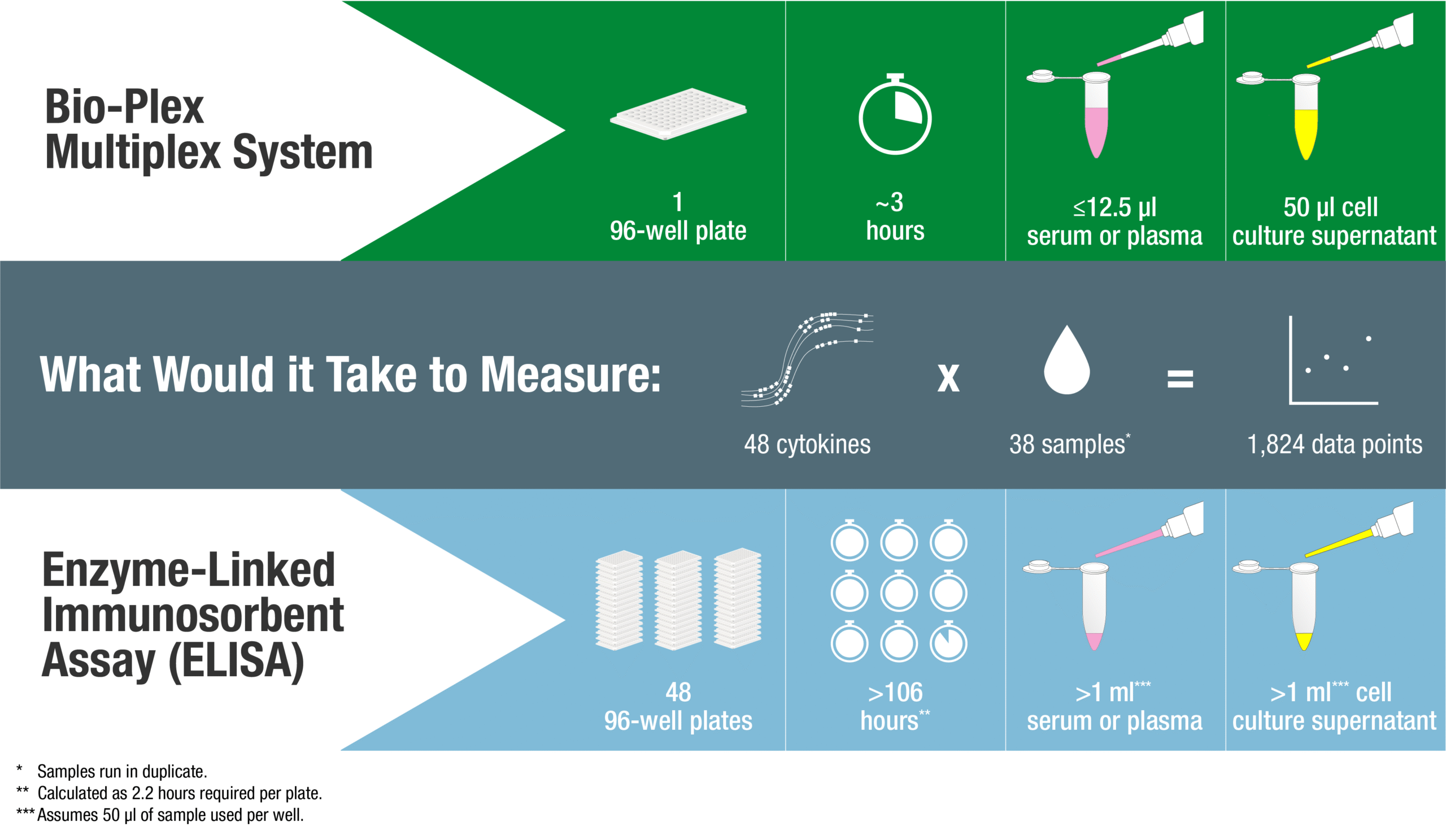 Bio-Plex Multiplex System

1
96-well plate

~3
hours

≤12.5 µl
serum or plasma

50 µl cell
culture supernatant

What Would it Take to Measure:

48 cytokines

x

38 samples*

=

1,824 data points

Enzyme-Linked Immunosorbent Assay (ELISA)

48
96-well plates

>106
hours**

>1 ml***
serum or plasma

>1 ml*** cell
culture supernatant

* Samples run in duplicate.
** Calculated as 2.2 hours required per plate.
*** Assumes 50 µl of sample used per well.